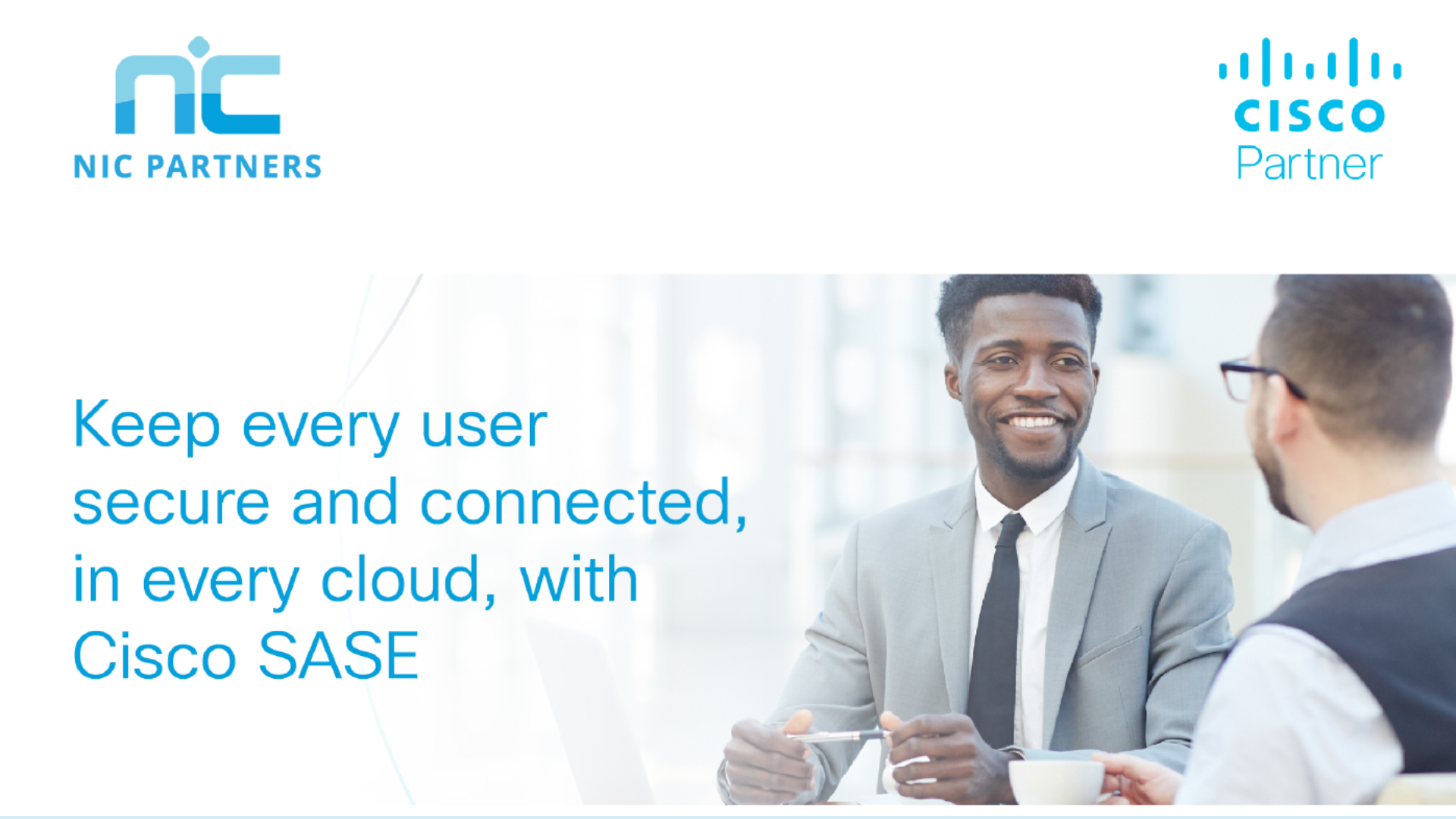 nic
NIC PARTNERS

CISCO
Partner

Keep every user secure and connected, in every cloud, with Cisco SASE